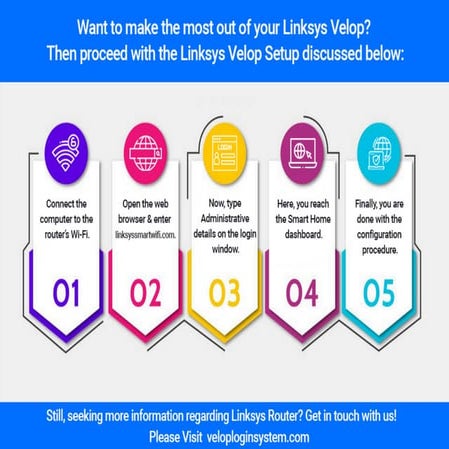 Want to make the most out of your Linksys Velop?
Then proceed with the Linksys Velop Setup discussed below:

LOGIN

Connect the computer to the router's Wi-Fi.

01

Open the web browser & enter linksyssmartwifi.com.

02

Now, type Administrative details on the login window.

03

Here, you reach the Smart Home dashboard.

04

Finally, you are done with the configuration procedure.

05

Still, seeking more information regarding Linksys Router? Get in touch with us!
Please Visit veloploginsystem.com