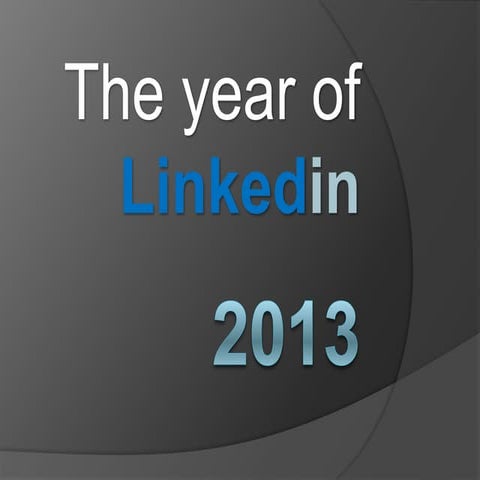 The year of
Linkedin

2013