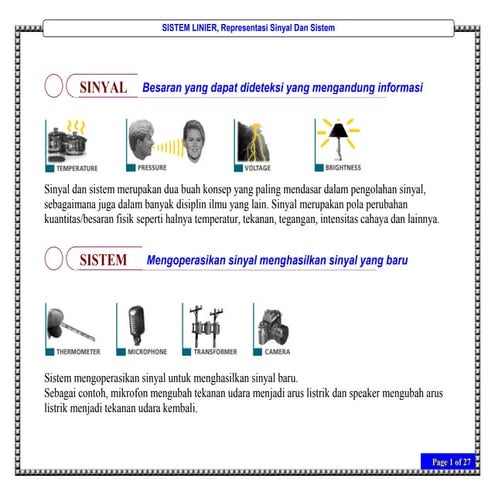 SISTEM LINIER, Representasi Sinyal Dan Sistem

SINYAL Besaran yang dapat dideteksi yang mengandung informasi

TEMPERATURE PRESSURE VOLTAGE BRIGHTNESS

Sinyal dan sistem merupakan dua buah konsep yang paling mendasar dalam pengolahan sinyal, sebagaimana juga dalam banyak disiplin ilmu yang lain. Sinyal merupakan pola perubahan kuantitas/besaran fisik seperti halnya temperatur, tekanan, tegangan, intensitas cahaya dan lainnya.

SISTEM Mengoperasikan sinyal menghasilkan sinyal yang baru

THERMOMETER MICROPHONE TRANSFORMER CAMERA

Sistem mengoperasikan sinyal untuk menghasilkan sinyal baru.
Sebagai contoh, mikrofon mengubah tekanan udara menjadi arus listrik dan speaker mengubah arus listrik menjadi tekanan udara kembali.

Page 1 of 27