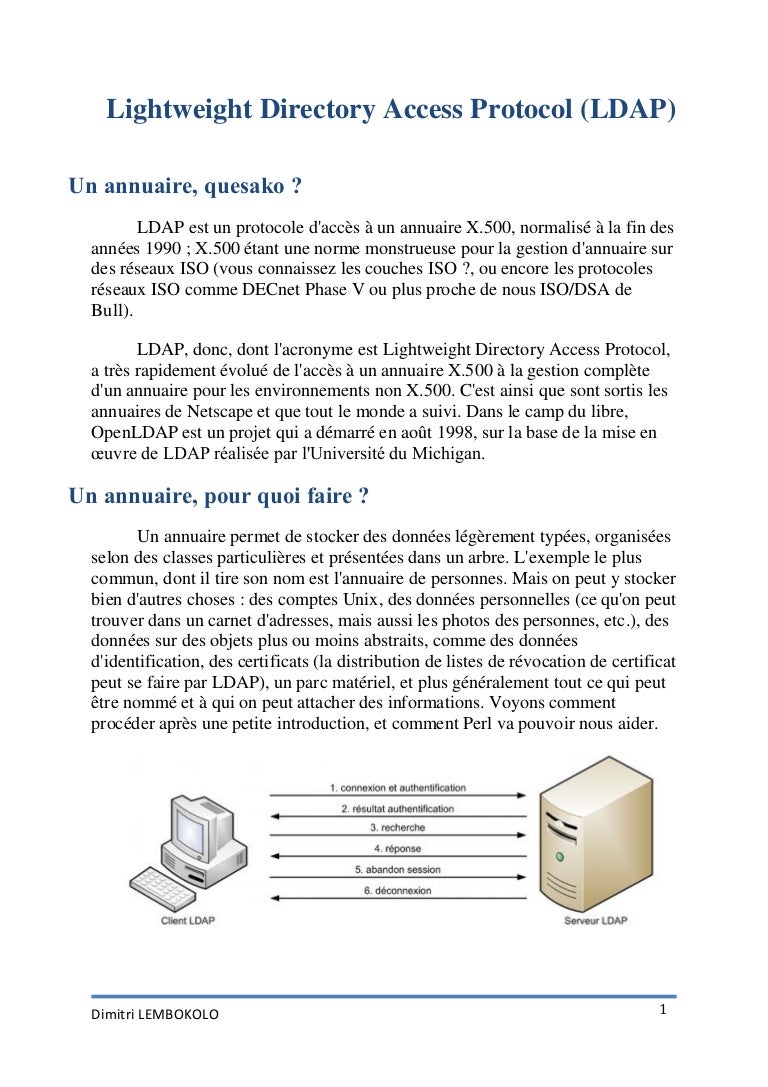 Lightweight Directory Access Protocol (LDAP)

Un annuaire, quesako ?

LDAP est un protocole d'accès à un annuaire X.500, normalisé à la fin des années 1990 ; X.500 étant une norme monstrueuse pour la gestion d'annuaire sur des réseaux ISO (vous connaissez les couches ISO ?, ou encore les protocoles réseaux ISO comme DECnet Phase V ou plus proche de nous ISO/DSA de Bull).

LDAP, donc, dont l'acronyme est Lightweight Directory Access Protocol, a très rapidement évolué de l'accès à un annuaire X.500 à la gestion complète d'un annuaire pour les environnements non X.500. C'est ainsi que sont sortis les annuaires de Netscape et que tout le monde a suivi. Dans le camp du libre, OpenLDAP est un projet qui a démarré en août 1998, sur la base de la mise en œuvre de LDAP réalisée par l'Université du Michigan.

Un annuaire, pour quoi faire ?

Un annuaire permet de stocker des données légèrement typées, organisées selon des classes particulières et présentées dans un arbre. L'exemple le plus commun, dont il tire son nom est l'annuaire de personnes. Mais on peut y stocker bien d'autres choses : des comptes Unix, des données personnelles (ce qu'on peut trouver dans un carnet d'adresses, mais aussi les photos des personnes, etc.), des données sur des objets plus ou moins abstraits, comme des données d'identification, des certificats (la distribution de listes de révocation de certificat peut se faire par LDAP), un parc matériel, et plus généralement tout ce qui peut être nommé et à qui on peut attacher des informations. Voyons comment procéder après une petite introduction, et comment Perl va pouvoir nous aider.

1. connexion et authentification
2. résultat authentification
3. recherche
4. réponse
5. abandon session
6. déconnexion
Client LDAP
Serveur LDAP

Dimitri LEMBOKOLO
1