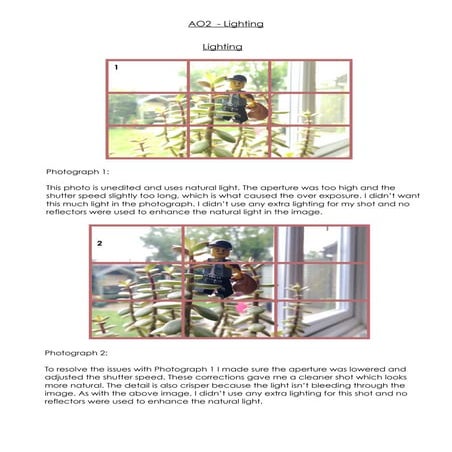 AO2 - Lighting

Lighting

1

Photograph 1:

This photo is unedited and uses natural light. The aperture was too high and the shutter speed slightly too long, which is what caused the over exposure. I didn't want this much light in the photograph. I didn't use any extra lighting for my shot and no reflectors were used to enhance the natural light in the image.

2

Photograph 2:

To resolve the issues with Photograph 1 I made sure the aperture was lowered and adjusted the shutter speed. These corrections gave me a cleaner shot which looks more natural. The detail is also crisper because the light isn't bleeding through the image. As with the above image, I didn't use any extra lighting for this shot and no reflectors were used to enhance the natural light.