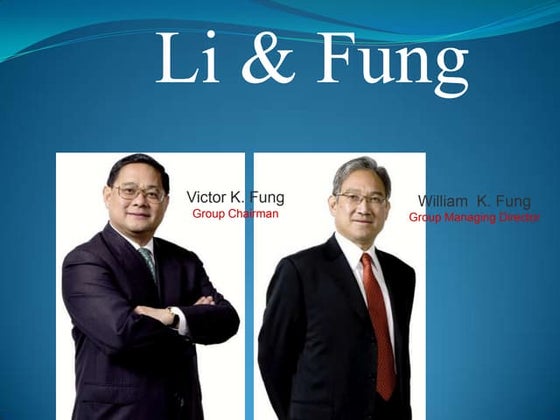 Li & Fung

Victor K. Fung
Group Chairman

William K. Fung
Group Managing Director