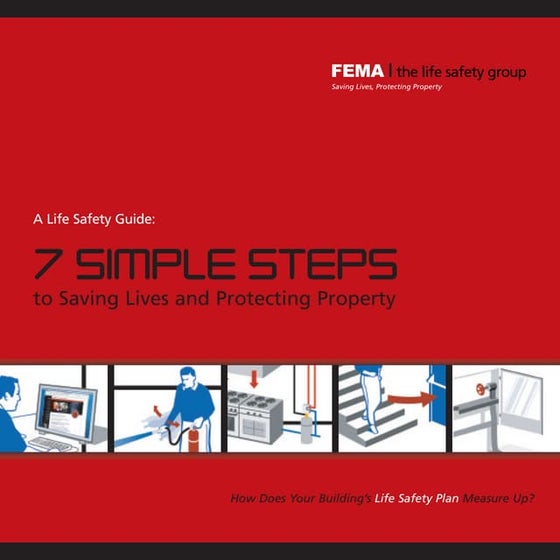 FEMA | the life safety group
Saving Lives, Protecting Property

A Life Safety Guide:

7 SIMPLE STEPS
to Saving Lives and Protecting Property

How Does Your Building's Life Safety Plan Measure Up?