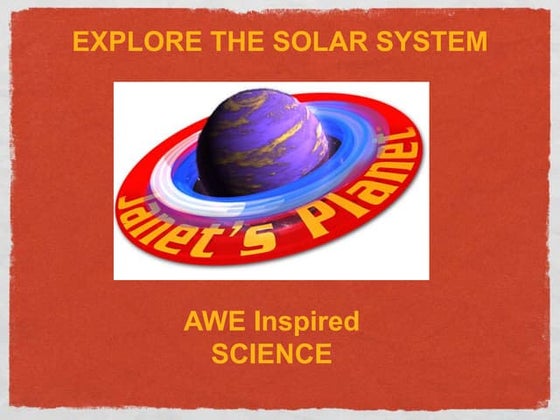 EXPLORE THE SOLAR SYSTEM

Janet's Planet

AWE Inspired
SCIENCE