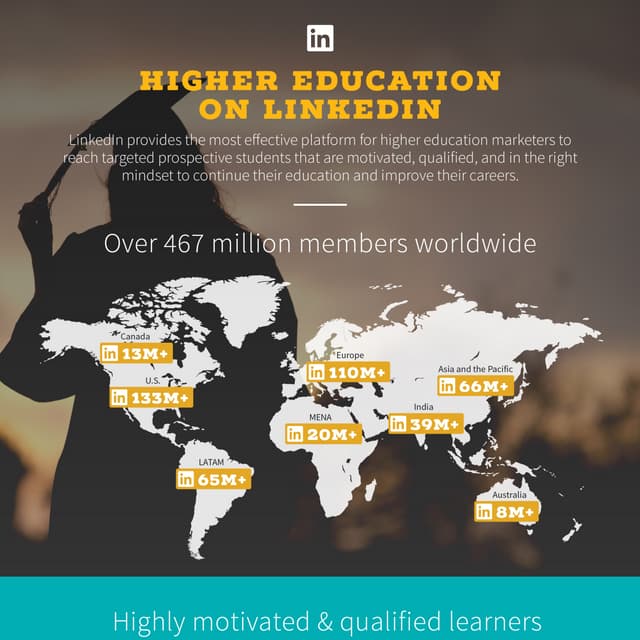 in

HIGHER EDUCATION ON LINKEDIN

LinkedIn provides the most effective platform for higher education marketers to reach targeted prospective students that are motivated, qualified, and in the right mindset to continue their education and improve their careers.

Over 467 million members worldwide

Canada
in 13M+

U.S.
in 133M+

LATAM
in 65M+

Europe
in 110M+

MENA
in 20M+

India
in 39M+

Asia and the Pacific
in 66M+

Australia
in 8M+

Highly motivated & qualified learners