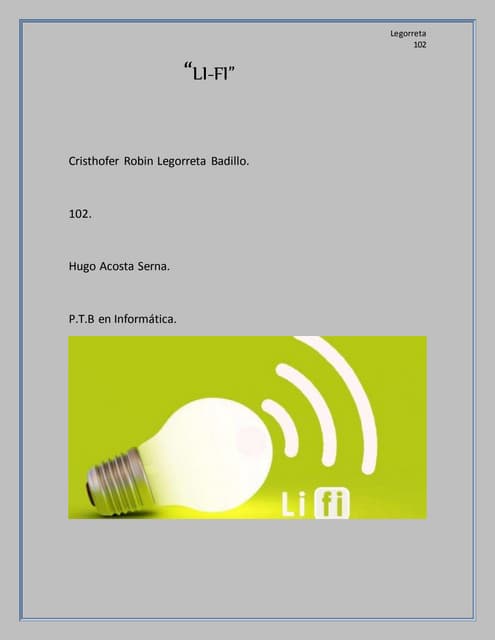 Legorreta
102

“LI-FI”

Cristhofer Robin Legorreta Badillo.

102.

Hugo Acosta Serna.

P.T.B en Informática.

Li fi