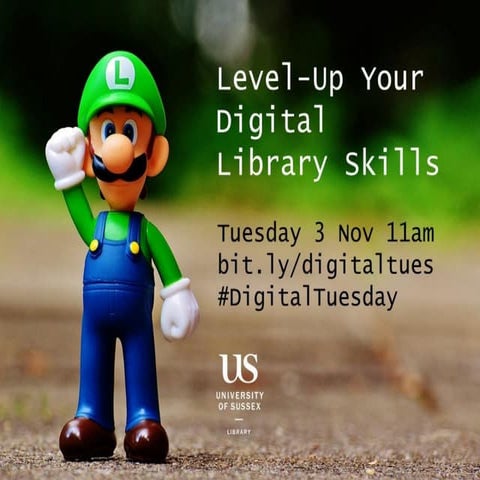 L

Level-Up Your Digital Library Skills

Tuesday 3 Nov 11am
bit.ly/digitaltues
#DigitalTuesday

US
UNIVERSITY OF SUSSEX
LIBRARY