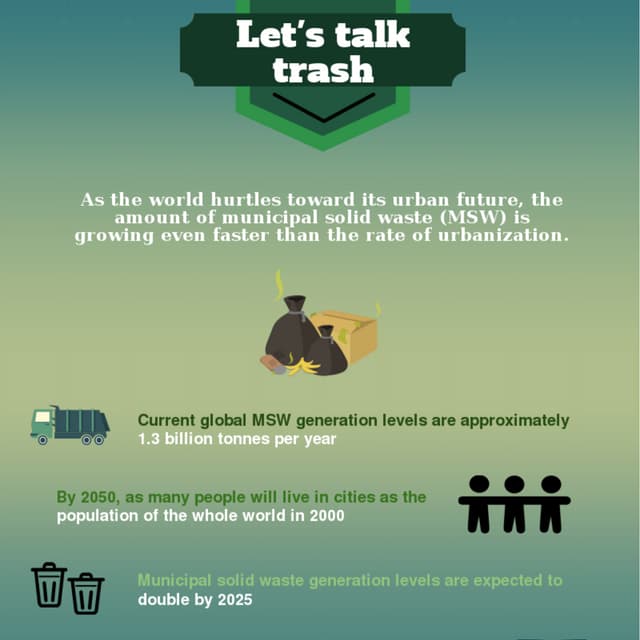 Let's talk trash

As the world hurtles toward its urban future, the amount of municipal solid waste (MSW) is growing even faster than the rate of urbanization.

Current global MSW generation levels are approximately 1.3 billion tonnes per year

By 2050, as many people will live in cities as the population of the whole world in 2000

Municipal solid waste generation levels are expected to double by 2025