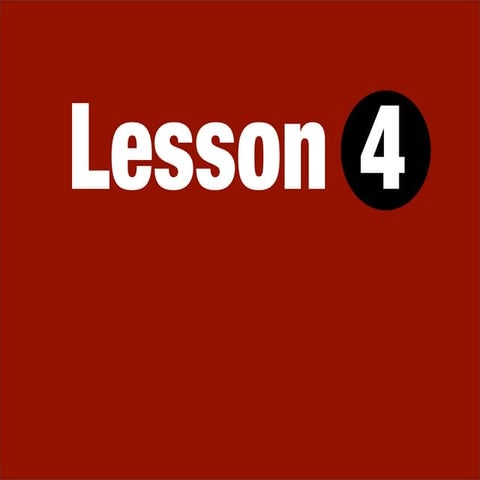 Lesson 4