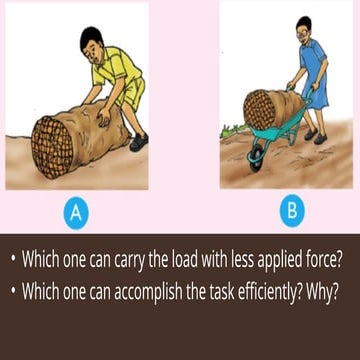 A

B

• Which one can carry the load with less applied force?
• Which one can accomplish the task efficiently? Why?