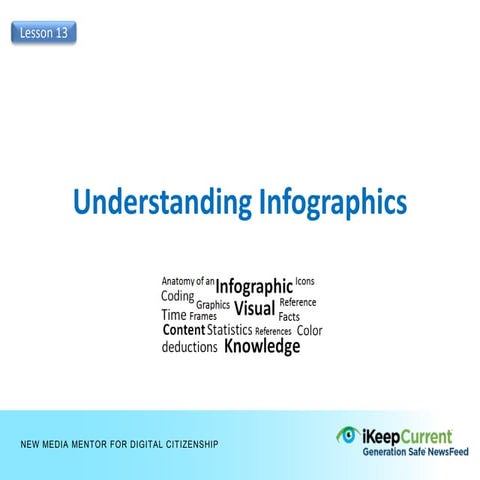 Lesson 13

Understanding Infographics

Anatomy of an Infographic Icons
Coding Graphics Visual Reference
Time Frames Facts
Content Statistics References Color
deductions Knowledge

NEW MEDIA MENTOR FOR DIGITAL CITIZENSHIP

iKeepCurrent
Generation Safe NewsFeed