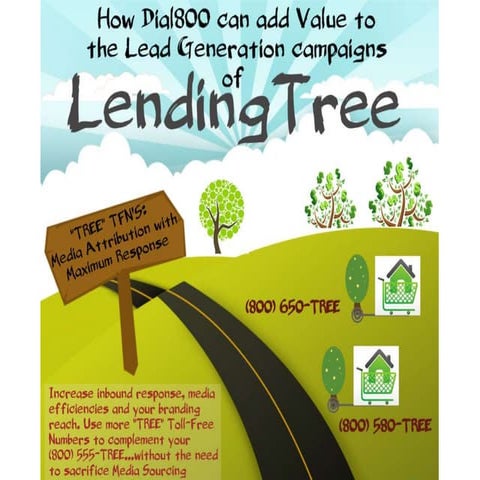 How Dial800 can add Value to the Lead Generation campaigns of

LendingTree

"TREE" TFN'S: Media Attribution with Maximum Response

(800) 650-TREE

(800) 580-TREE

Increase inbound response, media efficiencies and your branding reach. Use more "TREE" Toll-Free Numbers to complement your (800) 555-TREE...without the need to sacrifice Media Sourcing