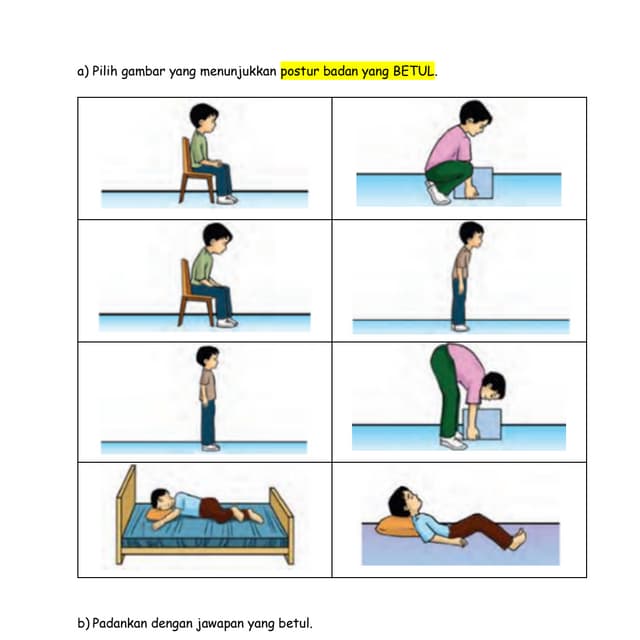 a) Pilih gambar yang menunjukkan postur badan yang BETUL.

b) Padankan dengan jawapan yang betul.