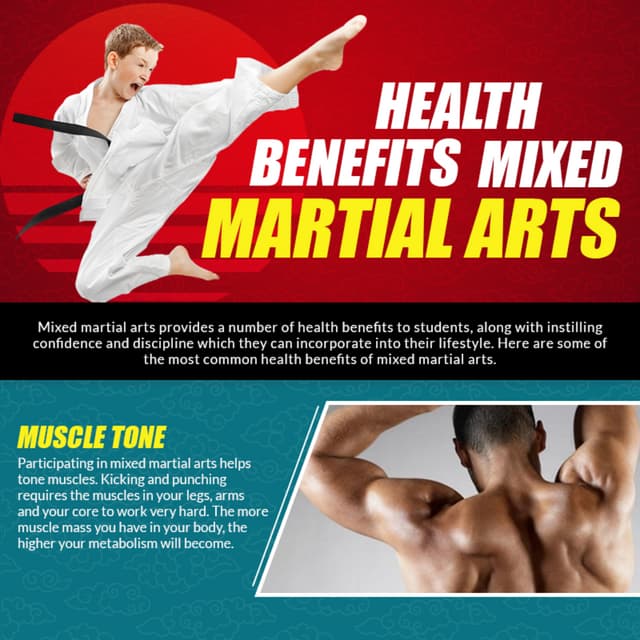 HEALTH BENEFITS MIXED MARTIAL ARTS

Mixed martial arts provides a number of health benefits to students, along with instilling confidence and discipline which they can incorporate into their lifestyle. Here are some of the most common health benefits of mixed martial arts.

MUSCLE TONE

Participating in mixed martial arts helps tone muscles. Kicking and punching requires the muscles in your legs, arms and your core to work very hard. The more muscle mass you have in your body, the higher your metabolism will become.