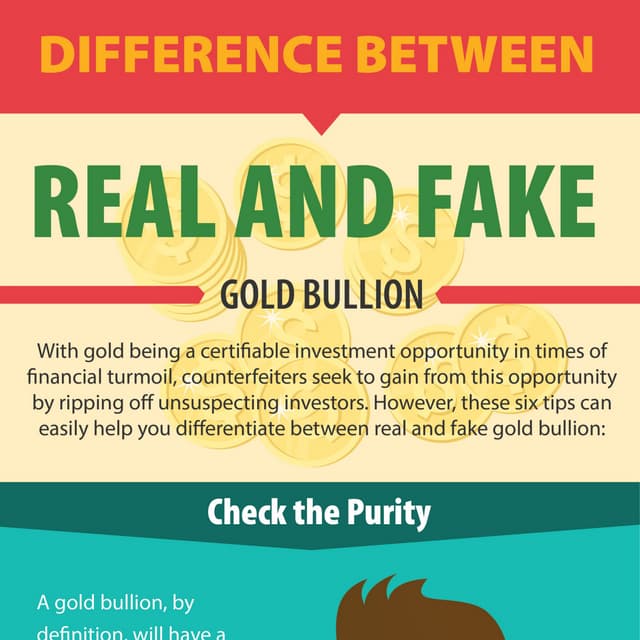 DIFFERENCE BETWEEN

REAL AND FAKE

GOLD BULLION

With gold being a certifiable investment opportunity in times of financial turmoil, counterfeiters seek to gain from this opportunity by ripping off unsuspecting investors. However, these six tips can easily help you differentiate between real and fake gold bullion:

Check the Purity

A gold bullion, by definition, will have a