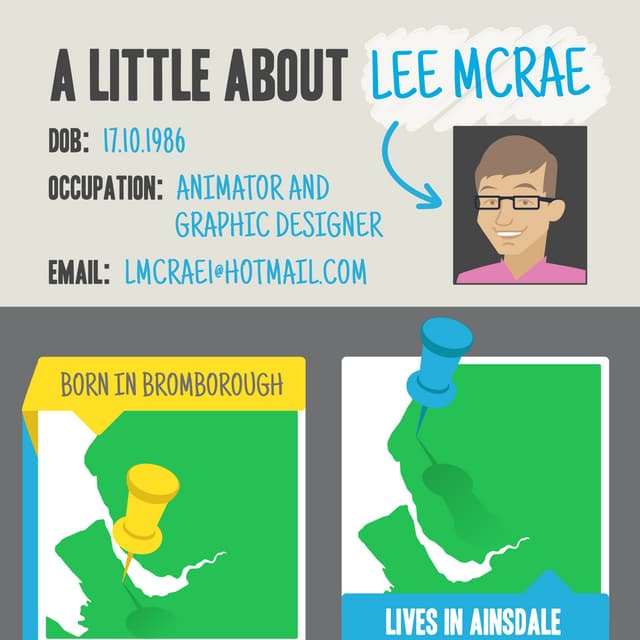 A LITTLE ABOUT LEE MCRAE

DOB: 17.10.1986

OCCUPATION: ANIMATOR AND GRAPHIC DESIGNER

EMAIL: LMCRAE1@HOTMAIL.COM

BORN IN BROMBOROUGH

LIVES IN AINSDALE