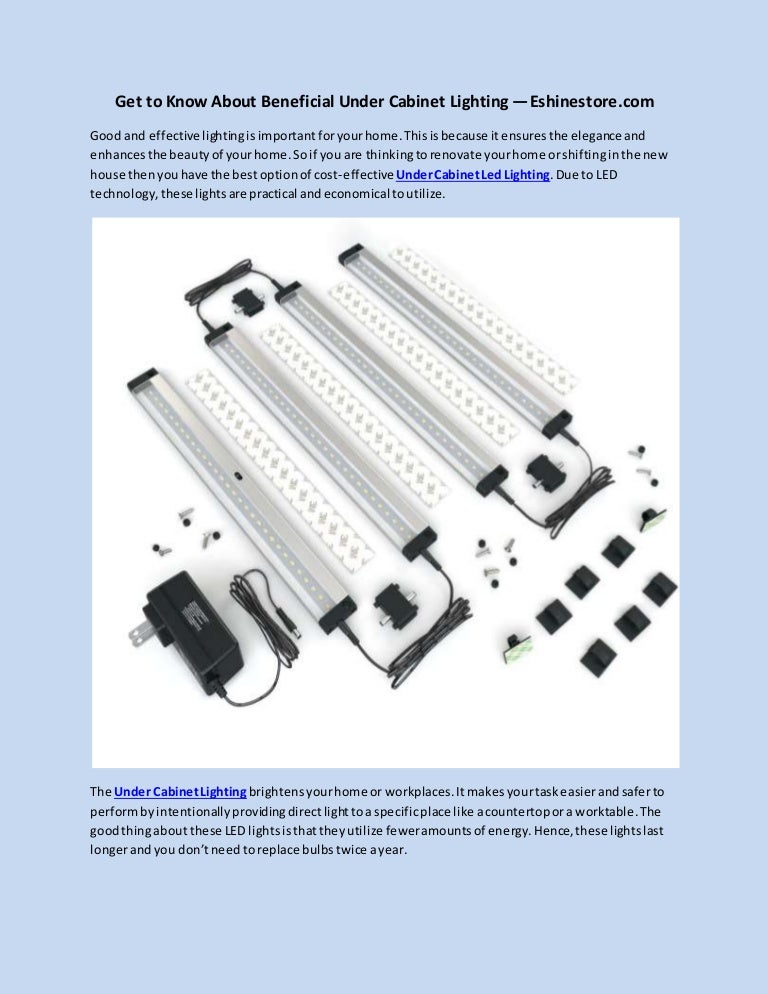 Get to Know About Beneficial Under Cabinet Lighting — Eshinestore.com

Good and effective lighting is important for your home. This is because it ensures the elegance and enhances the beauty of your home. So if you are thinking to renovate your home or shifting in the new house then you have the best option of cost-effective Under Cabinet Led Lighting. Due to LED technology, these lights are practical and economical to utilize.

The Under Cabinet Lighting brightens your home or workplaces. It makes your task easier and safer to perform by intentionally providing direct light to a specific place like a countertop or a worktable. The good thing about these LED lights is that they utilize fewer amounts of energy. Hence, these lights last longer and you don't need to replace bulbs twice a year.