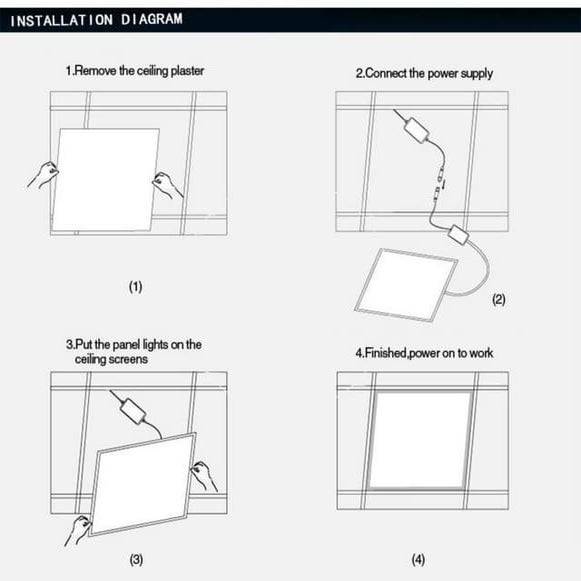 INSTALLATION DIAGRAM

1.Remove the ceiling plaster

(1)

2.Connect the power supply

(2)

3.Put the panel lights on the ceiling screens

(3)

4.Finished,power on to work

(4)