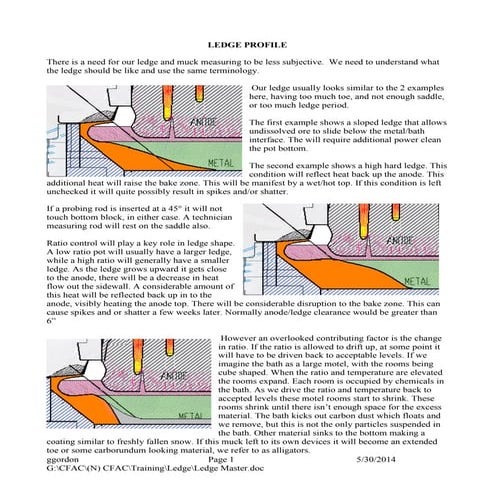 LEDGE PROFILE

There is a need for our ledge and muck measuring to be less subjective. We need to understand what the ledge should be like and use the same terminology.

ANODE

METAL

Our ledge usually looks similar to the 2 examples here, having too much toe, and not enough saddle, or too much ledge period.

The first example shows a sloped ledge that allows undissolved ore to slide below the metal/bath interface. The will require additional power clean the pot bottom.

The second example shows a high hard ledge. This condition will reflect heat back up the anode. This additional heat will raise the bake zone. This will be manifest by a wet/hot top. If this condition is left unchecked it will quite possibly result in spikes and/or shatter.

If a probing rod is inserted at a 45° it will not touch bottom block, in either case. A technician measuring rod will rest on the saddle also.

ANODE

METAL

Ratio control will play a key role in ledge shape. A low ratio pot will usually have a larger ledge, while a high ratio will generally have a smaller ledge. As the ledge grows upward it gets close to the anode, there will be a decrease in heat flow out the sidewall. A considerable amount of this heat will be reflected back up in to the anode, visibly heating the anode top. There will be considerable disruption to the bake zone. This can cause spikes and or shatter a few weeks later. Normally anode/ledge clearance would be greater than 6"

ANODE

METAL

However an overlooked contributing factor is the change in ratio. If the ratio is allowed to drift up, at some point it will have to be driven back to acceptable levels. If we imagine the bath as a large motel, with the rooms being cube shaped. When the ratio and temperature are elevated the rooms expand. Each room is occupied by chemicals in the bath. As we drive the ratio and temperature back to accepted levels these motel rooms start to shrink. These rooms shrink until there isn't enough space for the excess material. The bath kicks out carbon dust which floats and we remove, but this is not the only particles suspended in the bath. Other material sinks to the bottom making a coating similar to freshly fallen snow. If this muck left to its own devices it will become an extended toe or some carborundum looking material, we refer to as alligators.

ggordon Page 1 5/30/2014
G:\CFAC\(N) CFAC\Training\Ledge\Ledge Master.doc