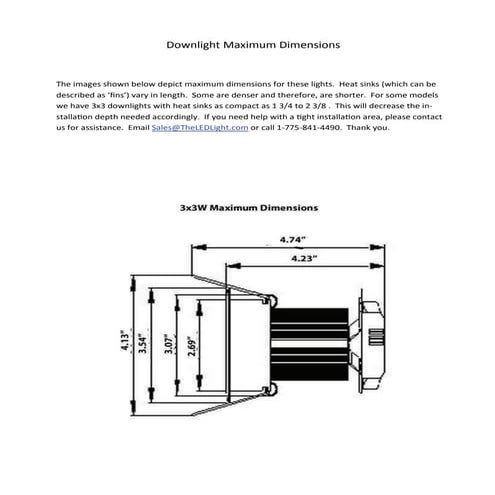 Downlight Maximum Dimensions

The images shown below depict maximum dimensions for these lights. Heat sinks (which can be described as 'fins') vary in length. Some are denser and therefore, are shorter. For some models we have 3x3 downlights with heat sinks as compact as 1 3/4 to 2 3/8 . This will decrease the installation depth needed accordingly. If you need help with a tight installation area, please contact us for assistance. Email Sales@TheLEDLight.com or call 1-775-841-4490. Thank you.

3x3W Maximum Dimensions

4.74"
4.23"
4.13"
3.54"
3.07"
2.69"