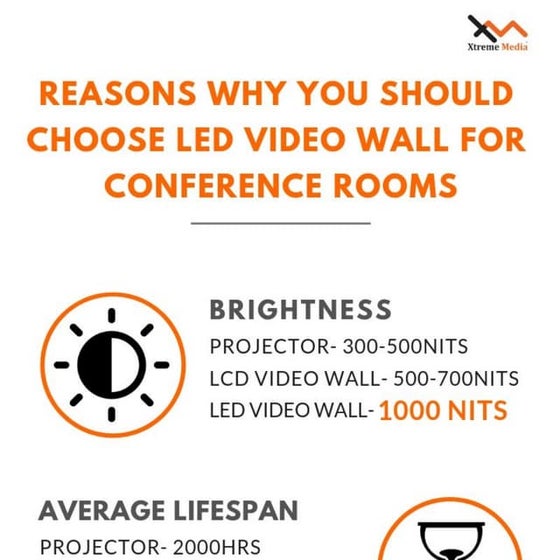 Xtreme Media

REASONS WHY YOU SHOULD CHOOSE LED VIDEO WALL FOR CONFERENCE ROOMS

BRIGHTNESS

PROJECTOR- 300-500NITS

LCD VIDEO WALL- 500-700NITS

LED VIDEO WALL- 1000 NITS

AVERAGE LIFESPAN

PROJECTOR- 2000HRS