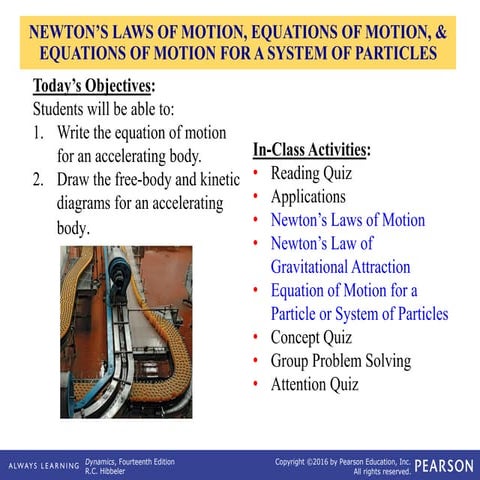 NEWTON'S LAWS OF MOTION, EQUATIONS OF MOTION, & EQUATIONS OF MOTION FOR A SYSTEM OF PARTICLES

Today's Objectives:
Students will be able to:
1. Write the equation of motion for an accelerating body.
2. Draw the free-body and kinetic diagrams for an accelerating body.

In-Class Activities:
• Reading Quiz
• Applications
• Newton's Laws of Motion
• Newton's Law of Gravitational Attraction
• Equation of Motion for a Particle or System of Particles
• Concept Quiz
• Group Problem Solving
• Attention Quiz

ALWAYS LEARNING Dynamics, Fourteenth Edition R.C. Hibbeler

Copyright ©2016 by Pearson Education, Inc. All rights reserved. PEARSON