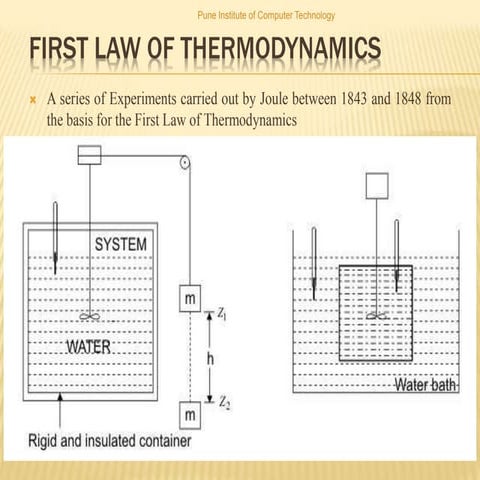 Pune Institute of Computer Technology

FIRST LAW OF THERMODYNAMICS

A series of Experiments carried out by Joule between 1843 and 1848 from the basis for the First Law of Thermodynamics

SYSTEM

WATER

m

$Z_1$

h

$Z_2$

m

Rigid and insulated container

Water bath