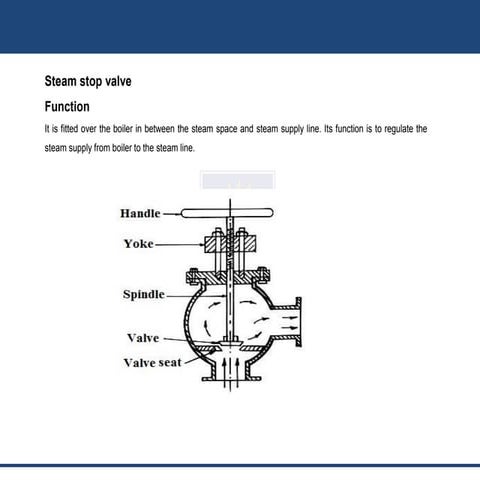 Steam stop valve

Function

It is fitted over the boiler in between the steam space and steam supply line. Its function is to regulate the steam supply from boiler to the steam line.

Handle
Yoke
Spindle
Valve
Valve seat