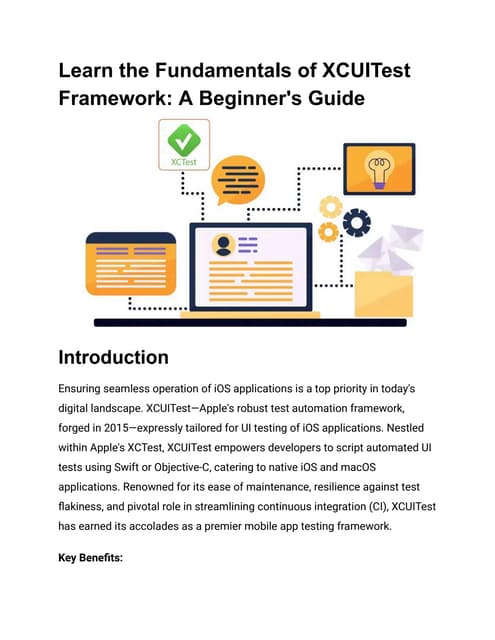 Learn the Fundamentals of XCUITest Framework: A Beginner's Guide

XCTest

Introduction

Ensuring seamless operation of iOS applications is a top priority in today's digital landscape. XCUITest—Apple's robust test automation framework, forged in 2015—expressly tailored for UI testing of iOS applications. Nestled within Apple's XCTest, XCUITest empowers developers to script automated UI tests using Swift or Objective-C, catering to native iOS and macOS applications. Renowned for its ease of maintenance, resilience against test flakiness, and pivotal role in streamlining continuous integration (CI), XCUITest has earned its accolades as a premier mobile app testing framework.

Key Benefits: