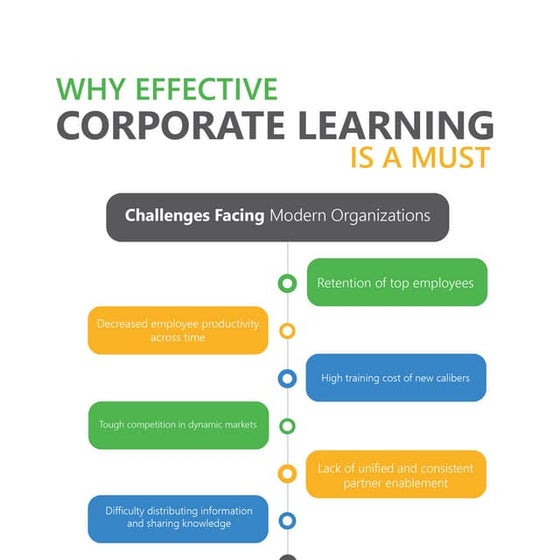 WHY EFFECTIVE
CORPORATE LEARNING
IS A MUST

Challenges Facing Modern Organizations

Retention of top employees

Decreased employee productivity across time

High training cost of new calibers

Tough competition in dynamic markets

Lack of unified and consistent partner enablement

Difficulty distributing information and sharing knowledge