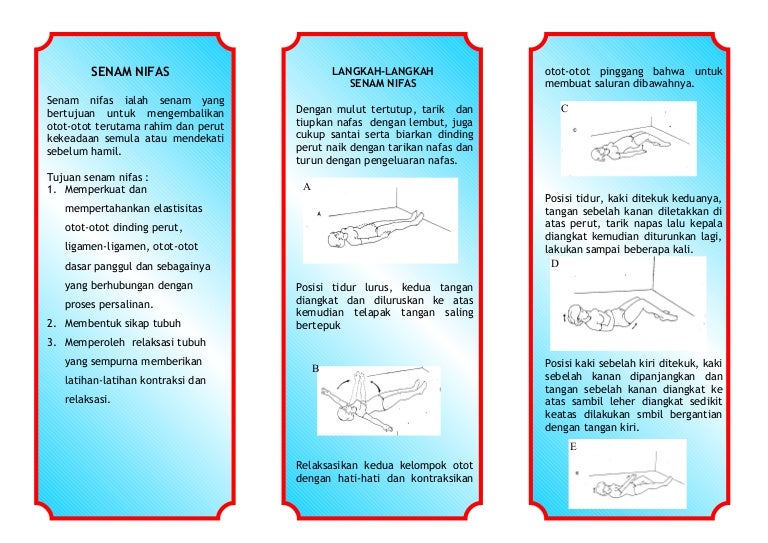 SENAM NIFAS

Senam nifas ialah senam yang bertujuan untuk mengembalikan otot-otot terutama rahim dan perut kekeadaan semula atau mendekati sebelum hamil.

Tujuan senam nifas :
1. Memperkuat dan mempertahankan elastisitas otot-otot dinding perut, ligamen-ligamen, otot-otot dasar panggul dan sebagainya yang berhubungan dengan proses persalinan.
2. Membentuk sikap tubuh
3. Memperoleh relaksasi tubuh yang sempurna memberikan latihan-latihan kontraksi dan relaksasi.

LANGKAH-LANGKAH SENAM NIFAS

Dengan mulut tertutup, tarik dan tiupkan nafas dengan lembut, juga cukup santai serta biarkan dinding perut naik dengan tarikan nafas dan turun dengan pengeluaran nafas.

A

Posisi tidur lurus, kedua tangan diangkat dan diluruskan ke atas kemudian telapak tangan saling bertepuk

B

Relaksasikan kedua kelompok otot dengan hati-hati dan kontraksikan otot-otot pinggang bahwa untuk membuat saluran dibawahnya.

C

Posisi tidur, kaki ditekuk keduanya, tangan sebelah kanan diletakkan di atas perut, tarik napas lalu kepala diangkat kemudian diturunkan lagi, lakukan sampai beberapa kali.

D

Posisi kaki sebelah kiri ditekuk, kaki sebelah kanan dipanjangkan dan tangan sebelah kanan diangkat ke atas sambil leher diangkat sedikit keatas dilakukan smbil bergantian dengan tangan kiri.

E