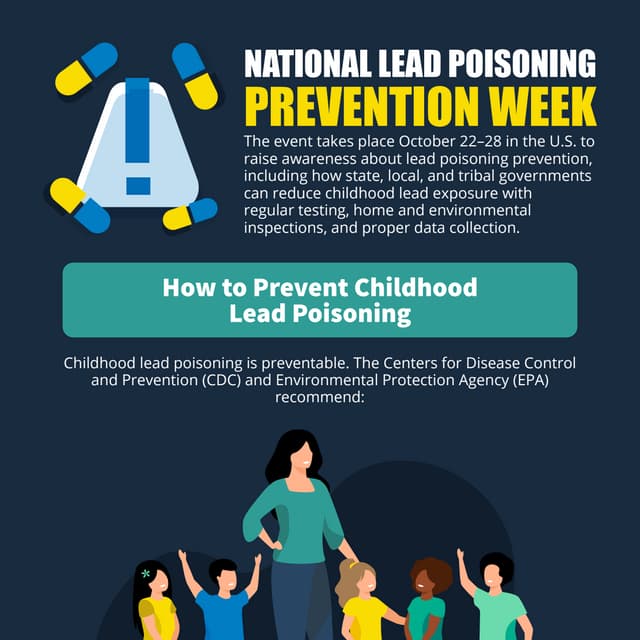 NATIONAL LEAD POISONING
PREVENTION WEEK

The event takes place October 22–28 in the U.S. to raise awareness about lead poisoning prevention, including how state, local, and tribal governments can reduce childhood lead exposure with regular testing, home and environmental inspections, and proper data collection.

How to Prevent Childhood Lead Poisoning

Childhood lead poisoning is preventable. The Centers for Disease Control and Prevention (CDC) and Environmental Protection Agency (EPA) recommend: