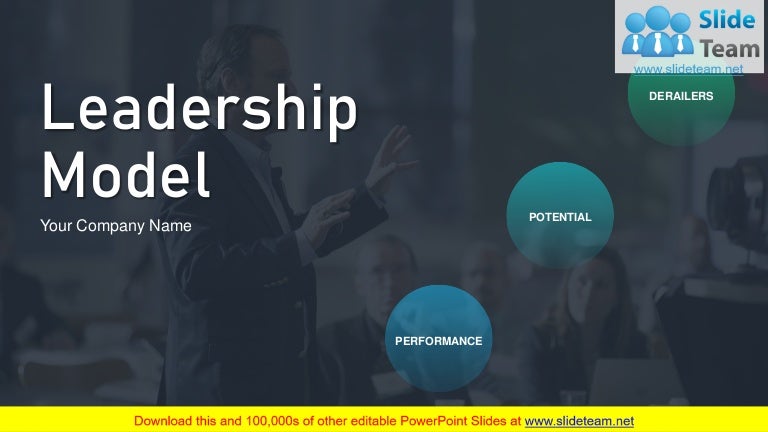 Slide Team
www.slideteam.net

Leadership Model

Your Company Name

DERAILERS

POTENTIAL

PERFORMANCE

Download this and 100,000s of other editable PowerPoint Slides at www.slideteam.net