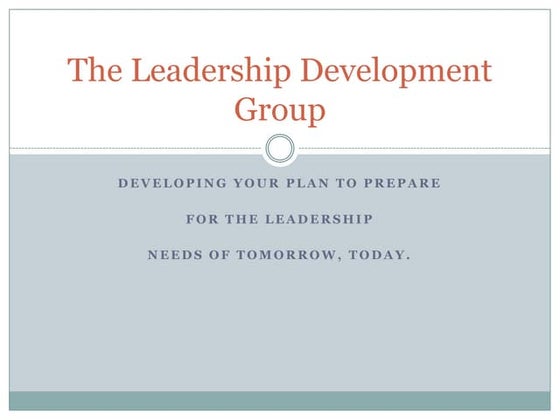 The Leadership Development Group

DEVELOPING YOUR PLAN TO PREPARE

FOR THE LEADERSHIP

NEEDS OF TOMORROW, TODAY.