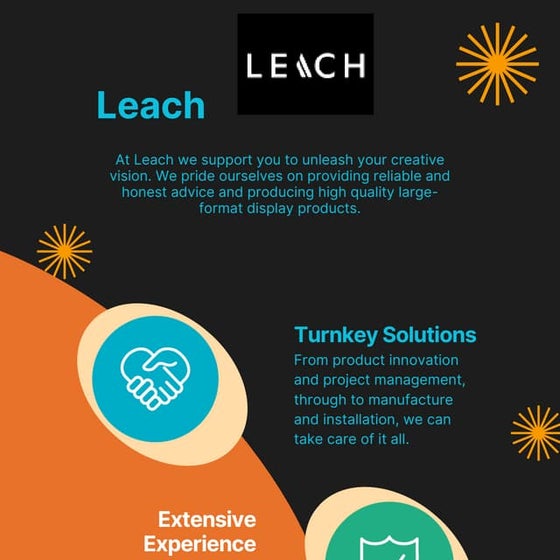 LEACH

Leach

At Leach we support you to unleash your creative vision. We pride ourselves on providing reliable and honest advice and producing high quality large-format display products.

Turnkey Solutions
From product innovation and project management, through to manufacture and installation, we can take care of it all.

Extensive Experience