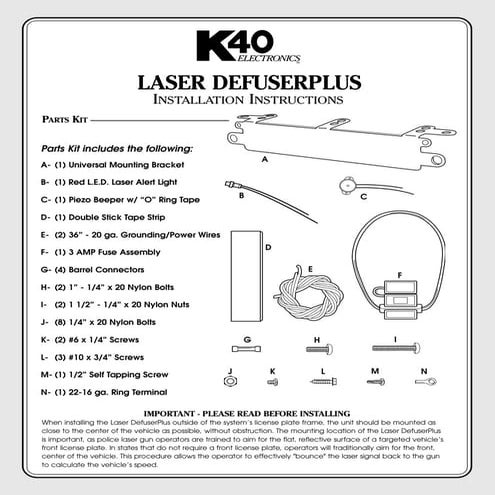 K40 ELECTRONICS

LASER DEFUSERPLUS
INSTALLATION INSTRUCTIONS

PARTS KIT

Parts Kit includes the following:
A- (1) Universal Mounting Bracket
B- (1) Red L.E.D. Laser Alert Light
C- (1) Piezo Beeper w/ "O" Ring Tape
D- (1) Double Stick Tape Strip
E- (2) 36" - 20 ga. Grounding/Power Wires
F- (1) 3 AMP Fuse Assembly
G- (4) Barrel Connectors
H- (2) 1" - 1/4" x 20 Nylon Bolts
I- (2) 1 1/2" - 1/4" x 20 Nylon Nuts
J- (8) 1/4" x 20 Nylon Bolts
K- (2) #6 x 1/4" Screws
L- (3) #10 x 3/4" Screws
M- (1) 1/2" Self Tapping Screw
N- (1) 22-16 ga. Ring Terminal

A
B
C
D
E
F
G
H
I
J
K
L
M
N

IMPORTANT - PLEASE READ BEFORE INSTALLING
When installing the Laser DefuserPlus outside of the system's license plate frame, the unit should be mounted as close to the center of the vehicle as possible, without obstruction. The mounting location of the Laser DefuserPlus is important, as police laser gun operators are trained to aim for the flat, reflective surface of a targeted vehicle's front license plate. In states that do not require a front license plate, operators will traditionally aim for the front, center of the vehicle. This procedure allows the operator to effectively "bounce" the laser signal back to the gun to calculate the vehicle's speed.