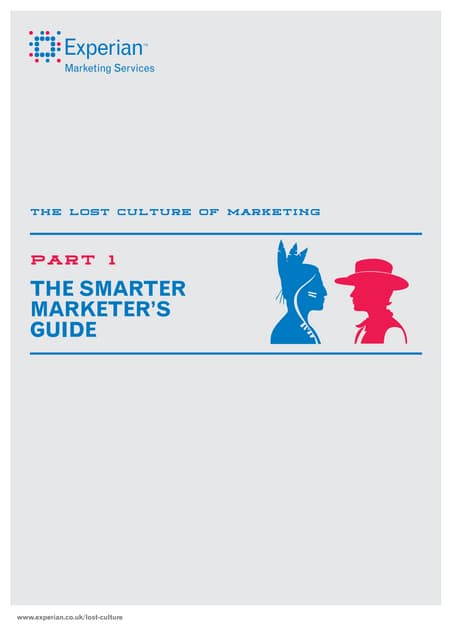 Experian™
Marketing Services

THE LOST CULTURE OF MARKETING

PART 1

THE SMARTER MARKETER'S GUIDE

www.experian.co.uk/lost-culture