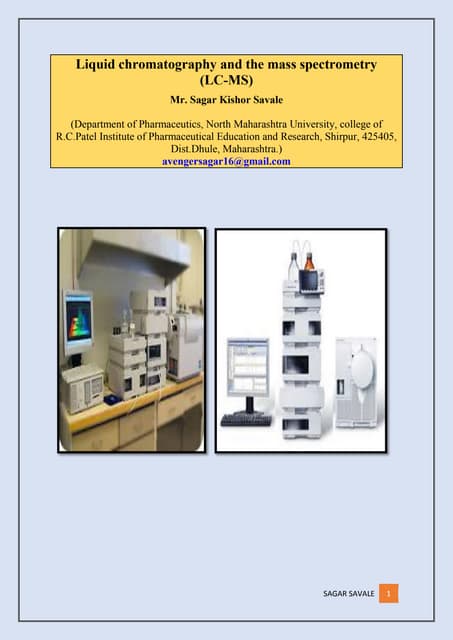 Liquid chromatography and the mass spectrometry (LC-MS)

Mr. Sagar Kishor Savale

(Department of Pharmaceutics, North Maharashtra University, college of R.C.Patel Institute of Pharmaceutical Education and Research, Shirpur, 425405, Dist.Dhule, Maharashtra.)

avengersagar16@gmail.com

SAGAR SAVALE 1