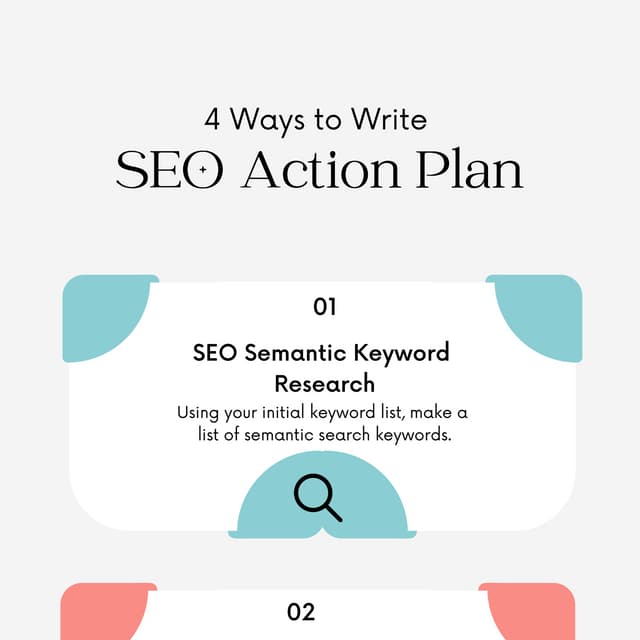 4 Ways to Write
SEO Action Plan

01

SEO Semantic Keyword Research

Using your initial keyword list, make a list of semantic search keywords.

02