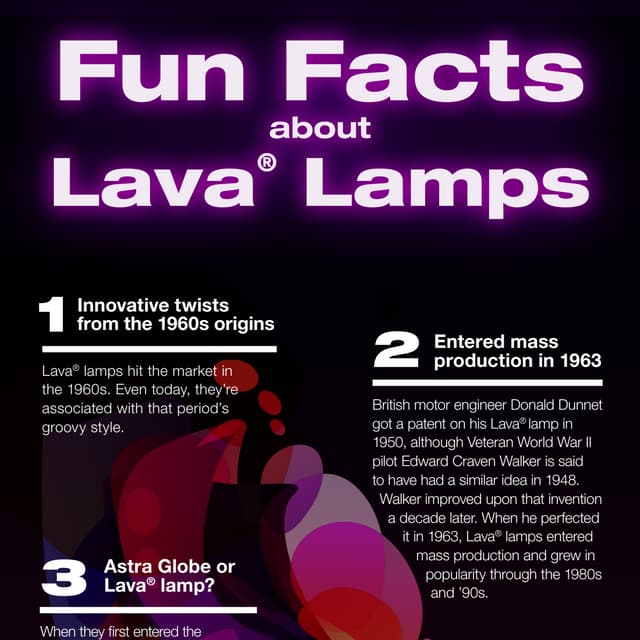 Fun Facts
about
Lava® Lamps

1 Innovative twists from the 1960s origins

Lava® lamps hit the market in the 1960s. Even today, they're associated with that period's groovy style.

2 Entered mass production in 1963

British motor engineer Donald Dunnet got a patent on his Lava® lamp in 1950, although Veteran World War II pilot Edward Craven Walker is said to have had a similar idea in 1948. Walker improved upon that invention a decade later. When he perfected it in 1963, Lava® lamps entered mass production and grew in popularity through the 1980s and '90s.

3 Astra Globe or Lava® lamp?

When they first entered the