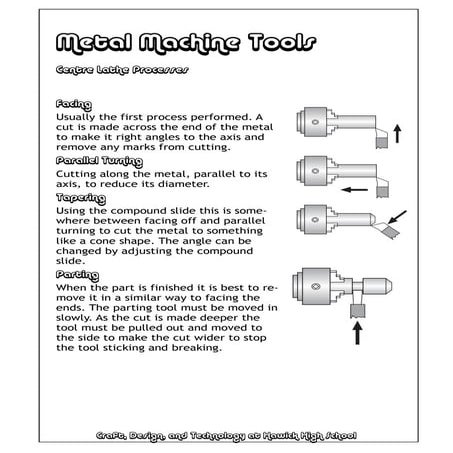 Metal Machine Tools

Centre Lathe Processes

Facing
Usually the first process performed. A cut is made across the end of the metal to make it right angles to the axis and remove any marks from cutting.

Parallel Turning
Cutting along the metal, parallel to its axis, to reduce its diameter.

Tapering
Using the compound slide this is somewhere between facing off and parallel turning to cut the metal to something like a cone shape. The angle can be changed by adjusting the compound slide.

Parting
When the part is finished it is best to remove it in a similar way to facing the ends. The parting tool must be moved in slowly. As the cut is made deeper the tool must be pulled out and moved to the side to make the cut wider to stop the tool sticking and breaking.

Craft, Design, and Technology at Hawick High School