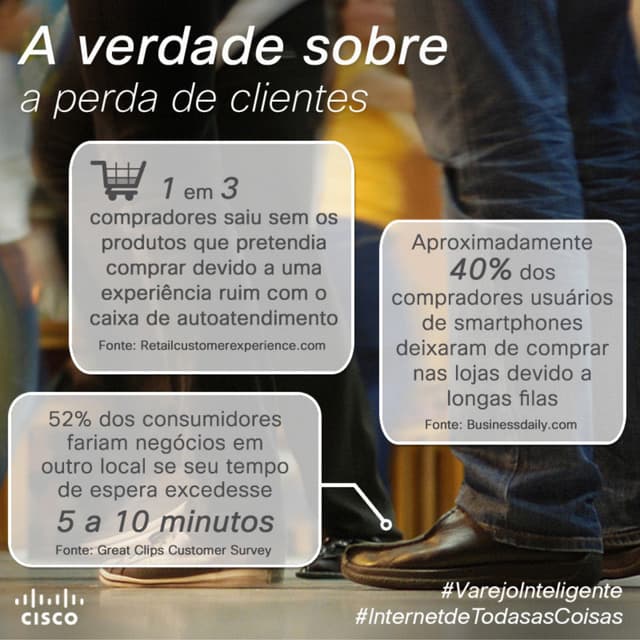 A verdade sobre
a perda de clientes

1 em 3
compradores saiu sem os produtos que pretendia comprar devido a uma experiência ruim com o caixa de autoatendimento
Fonte: Retailcustomerexperience.com

Aproximadamente
40% dos compradores usuários de smartphones deixaram de comprar nas lojas devido a longas filas
Fonte: Businessdaily.com

52% dos consumidores fariam negócios em outro local se seu tempo de espera excedesse
5 a 10 minutos
Fonte: Great Clips Customer Survey

CISCO

#VarejoInteligente
#InternetdeTodasasCoisas