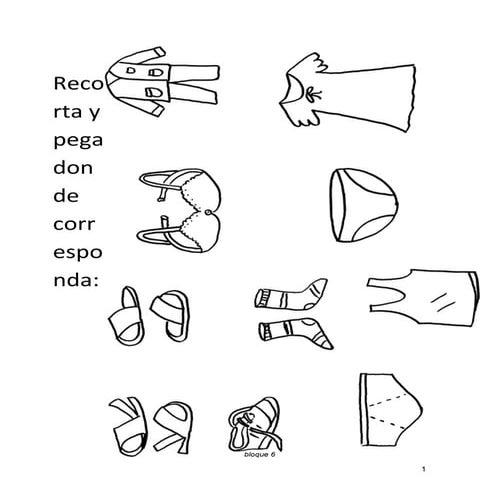 Reco rta y pega don de corr espo nda:

bloque 6

1