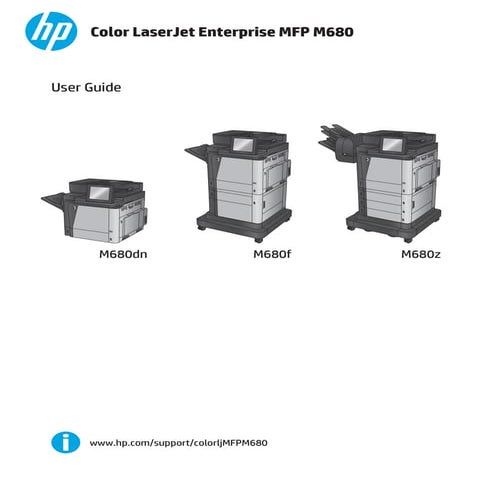 hp

Color LaserJet Enterprise MFP M680

User Guide

M680dn

M680f

M680z

www.hp.com/support/colorljMFPM680