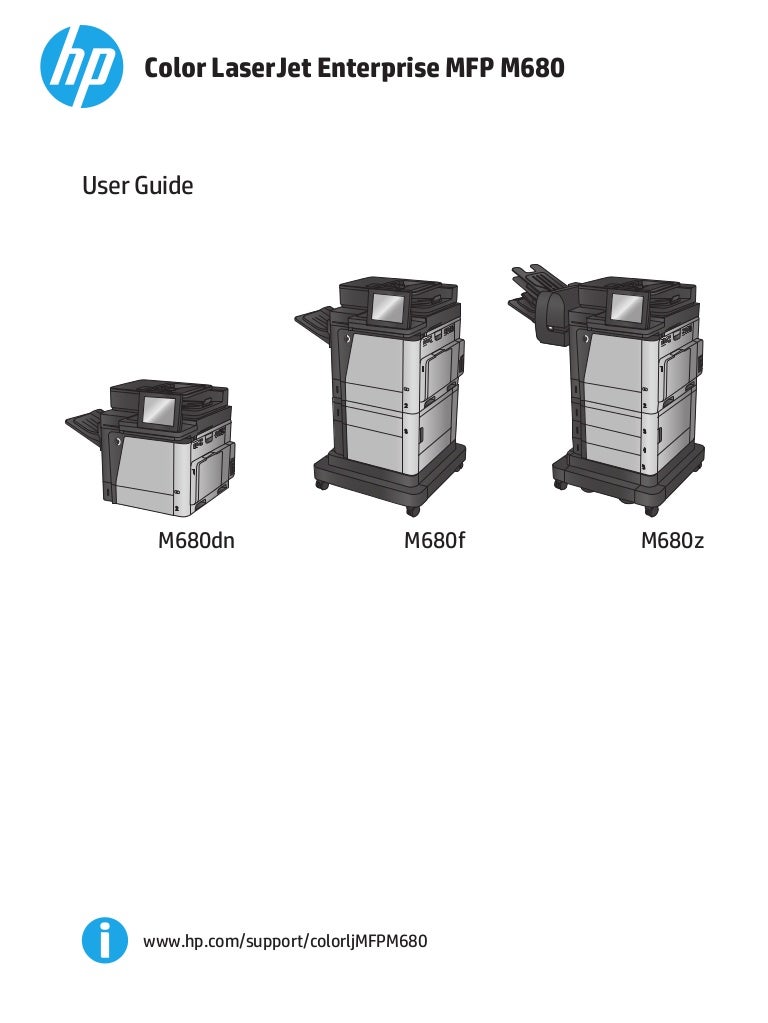 hp

Color LaserJet Enterprise MFP M680

User Guide

M680dn

M680f

M680z

www.hp.com/support/colorljMFPM680