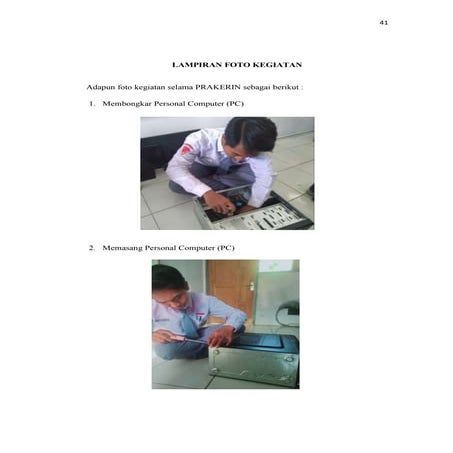 41

LAMPIRAN FOTO KEGIATAN

Adapun foto kegiatan selama PRAKERIN sebagai berikut :

1. Membongkar Personal Computer (PC)

2. Memasang Personal Computer (PC)