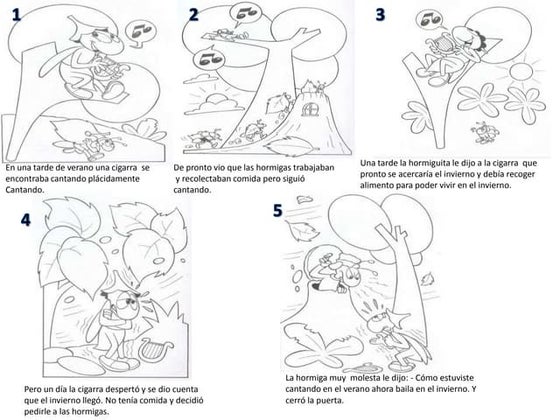 1

En una tarde de verano una cigarra se encontraba cantando plácidamente Cantando.

2

De pronto vio que las hormigas trabajaban y recolectaban comida pero siguió cantando.

3

Una tarde la hormiguita le dijo a la cigarra que pronto se acercaría el invierno y debía recoger alimento para poder vivir en el invierno.

4

Pero un día la cigarra despertó y se dio cuenta que el invierno llegó. No tenía comida y decidió pedirle a las hormigas.

5

La hormiga muy molesta le dijo: - Cómo estuviste cantando en el verano ahora baila en el invierno. Y cerró la puerta.