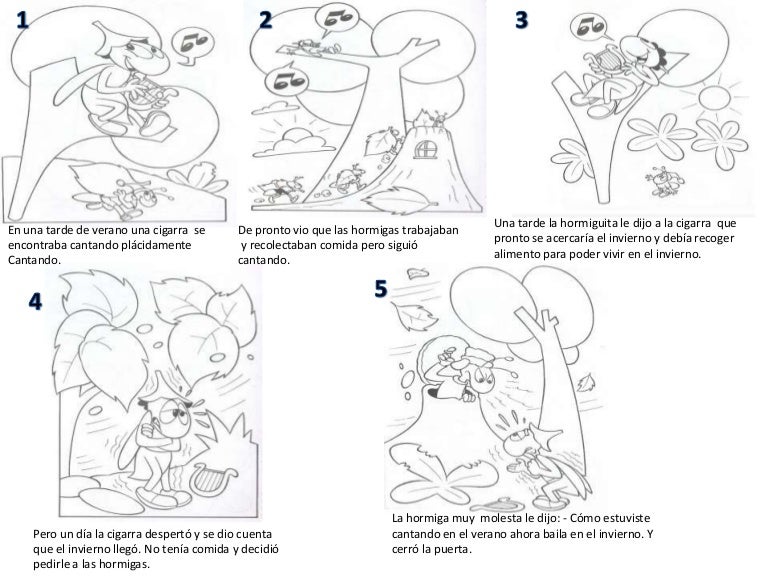 1

En una tarde de verano una cigarra se encontraba cantando plácidamente Cantando.

2

De pronto vio que las hormigas trabajaban y recolectaban comida pero siguió cantando.

3

Una tarde la hormiguita le dijo a la cigarra que pronto se acercaría el invierno y debía recoger alimento para poder vivir en el invierno.

4

Pero un día la cigarra despertó y se dio cuenta que el invierno llegó. No tenía comida y decidió pedirle a las hormigas.

5

La hormiga muy molesta le dijo: - Cómo estuviste cantando en el verano ahora baila en el invierno. Y cerró la puerta.