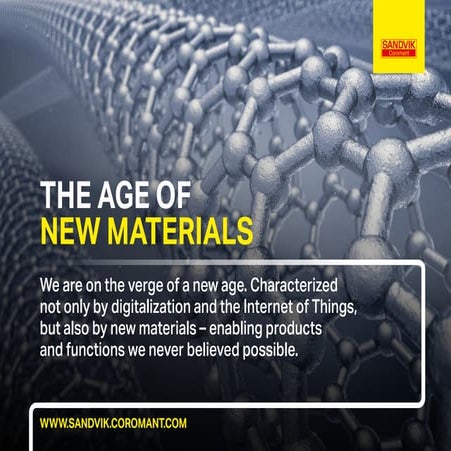 SANDVIK
Coromant

THE AGE OF
NEW MATERIALS

We are on the verge of a new age. Characterized not only by digitalization and the Internet of Things, but also by new materials – enabling products and functions we never believed possible.

WWW.SANDVIK.COROMANT.COM