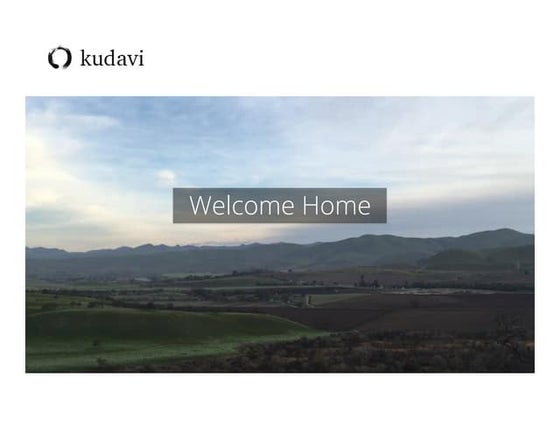 kudavi

Welcome Home